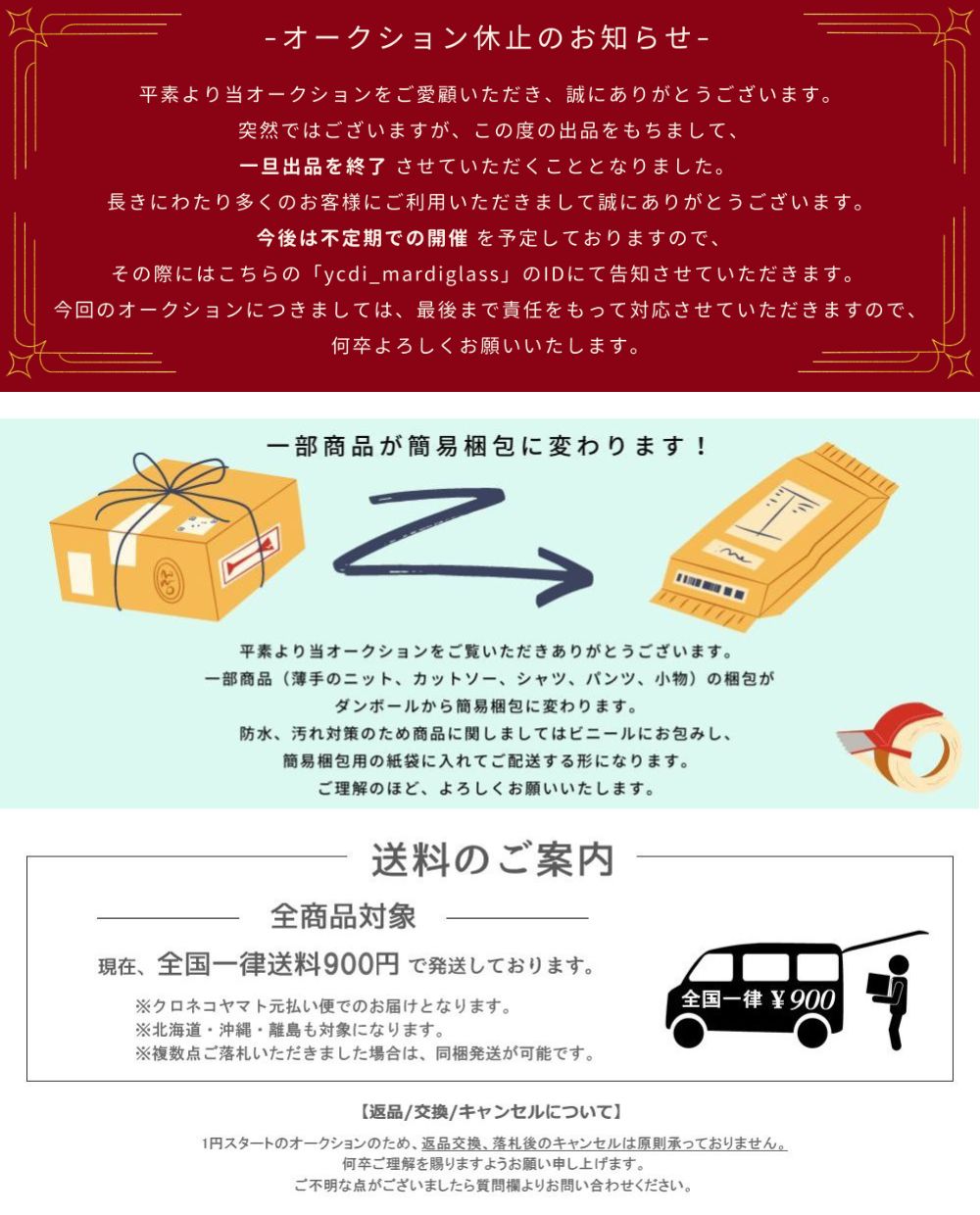 -オークション休止のお知らせ-

平素より当オークションをご愛顧いただき、誠にありがとうございます。
突然ではございますが、この度の出品をもちまして、
一旦出品を終了 させていただくこととなりました。
長きにわたり多くのお客様にご利用いただきまして誠にありがとうございます。
今後は不定期での開催 を予定しておりますので、
その際にはこちらの「ycdi_mardiglass」のIDにて告知させていただきます。
今回のオークションにつきましては、最後まで責任をもって対応させていただきますので、
何卒よろしくお願いいたします。

一部商品が簡易梱包に変わります！

平素より当オークションをご覧いただきありがとうございます。
一部商品（薄手のニット、カットソー、シャツ、パンツ、小物）の梱包が
ダンボールから簡易梱包に変わります。
防水、汚れ対策のため商品に関しましてはビニールにお包みし、
簡易梱包用の紙袋に入れてご配送する形になります。
ご理解のほど、よろしくお願いいたします。

送料のご案内

全商品対象

現在、全国一律送料900円 で発送しております。

※クロネコヤマト元払い便でのお届けとなります。
※北海道・沖縄・離島も対象になります。
※複数点ご落札いただきました場合は、同梱発送が可能です。

全国一律 ¥900

【返品/交換/キャンセルについて】

1円スタートのオークションのため、返品交換、落札後のキャンセルは原則承っておりません。
何卒ご理解を賜りますようお願い申し上げます。
ご不明な点がございましたら質問欄よりお問い合わせください。